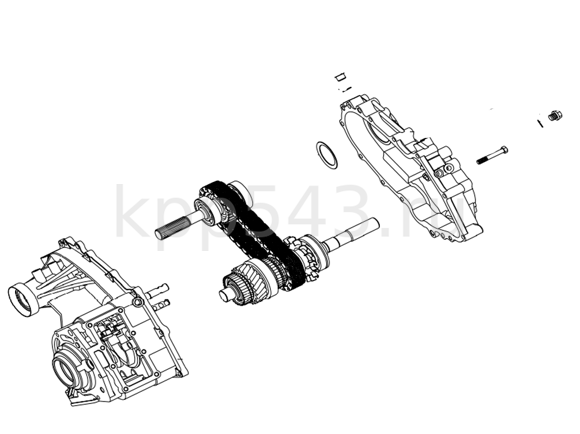 kpp543.ru